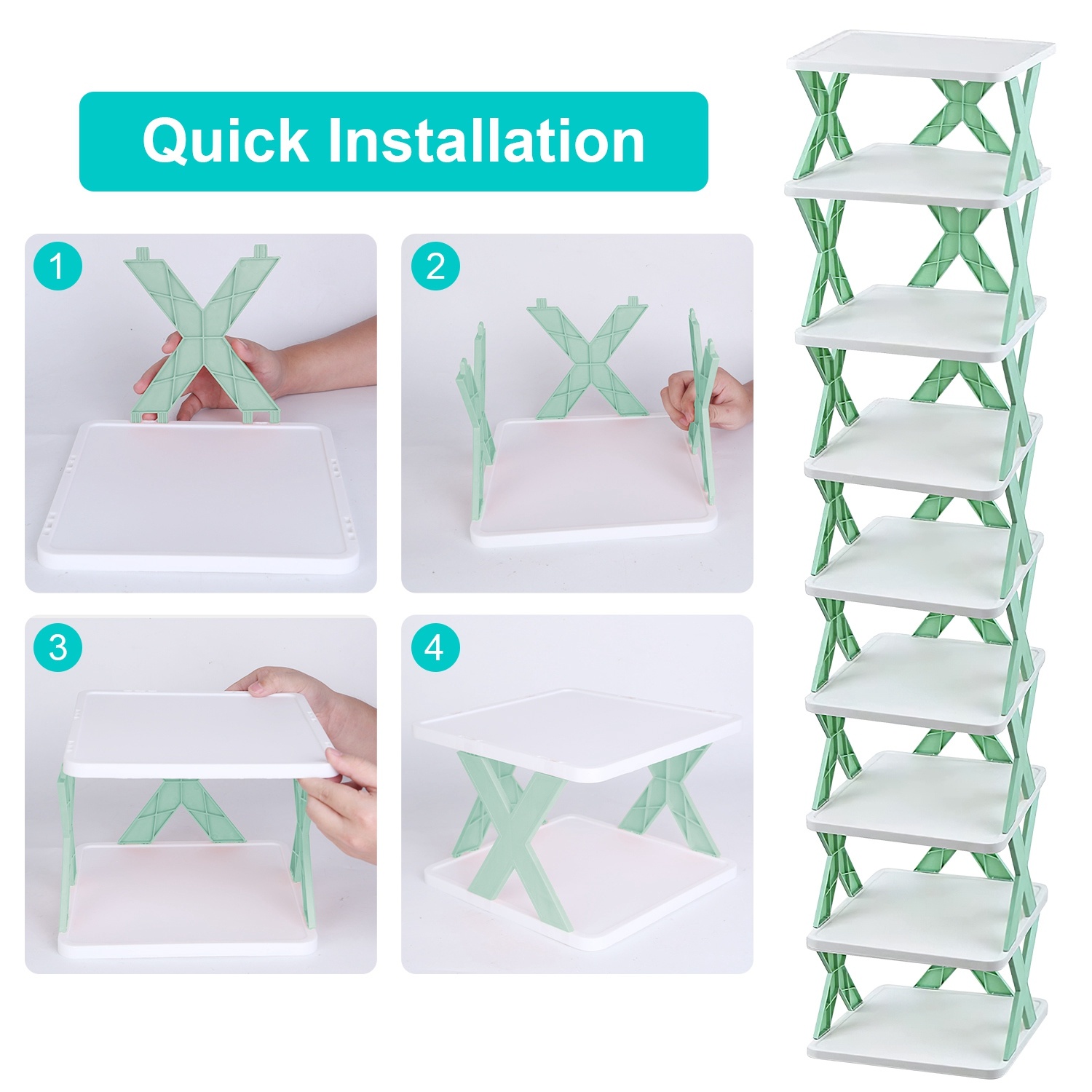 Quick Installation

1

2

3

4